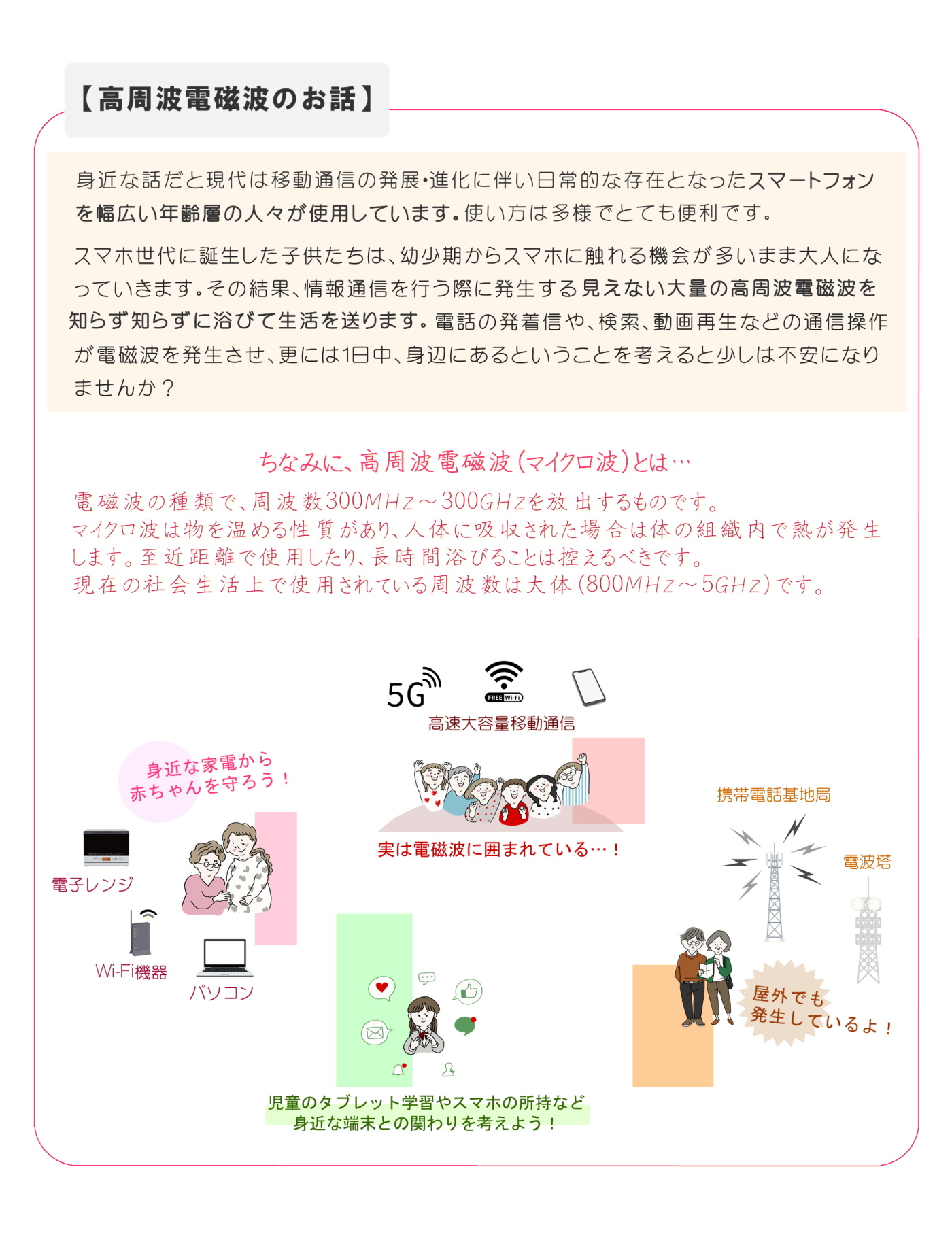 【高周波電磁波のお話】

身近な話だと現代は移動通信の発展・進化に伴い日常的な存在となったスマートフォンを幅広い年齢層の人々が使用しています。使い方は多様でとても便利です。

スマホ世代に誕生した子供たちは、幼少期からスマホに触れる機会が多いまま大人になっていきます。その結果、情報通信を行う際に発生する見えない大量の高周波電磁波を知らず知らずに浴びて生活を送ります。電話の発着信や、検索、動画再生などの通信操作が電磁波を発生させ、更には1日中、身辺にあるということを考えると少しは不安になりませんか？

ちなみに、高周波電磁波（マイクロ波）とは…

電磁波の種類で、周波数300MHz～300GHzを放出するものです。
マイクロ波は物を温める性質があり、人体に吸収された場合は体の組織内で熱が発生します。至近距離で使用したり、長時間浴びることは控えるべきです。
現在の社会生活上で使用されている周波数は大体（800MHz～5GHz）です。

5G

FREE Wi-Fi

高速大容量移動通信

身近な家電から赤ちゃんを守ろう！

実は電磁波に囲まれている…！

携帯電話基地局

電波塔

電子レンジ

Wi-Fi機器

パソコン

屋外でも発生しているよ！

児童のタブレット学習やスマホの所持など身近な端末との関わりを考えよう！